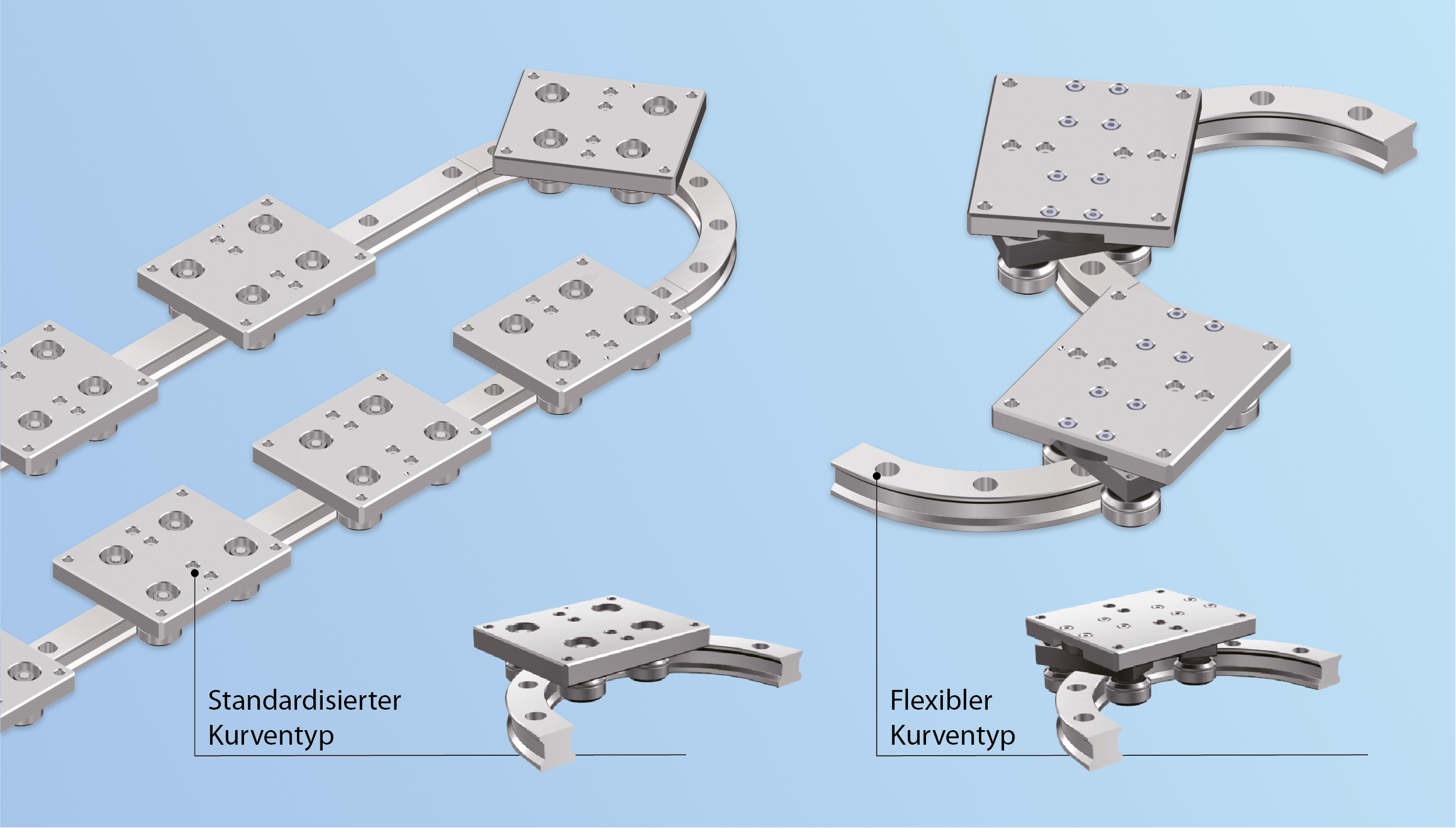 Standardisierter Kurventyp

Flexibler Kurventyp